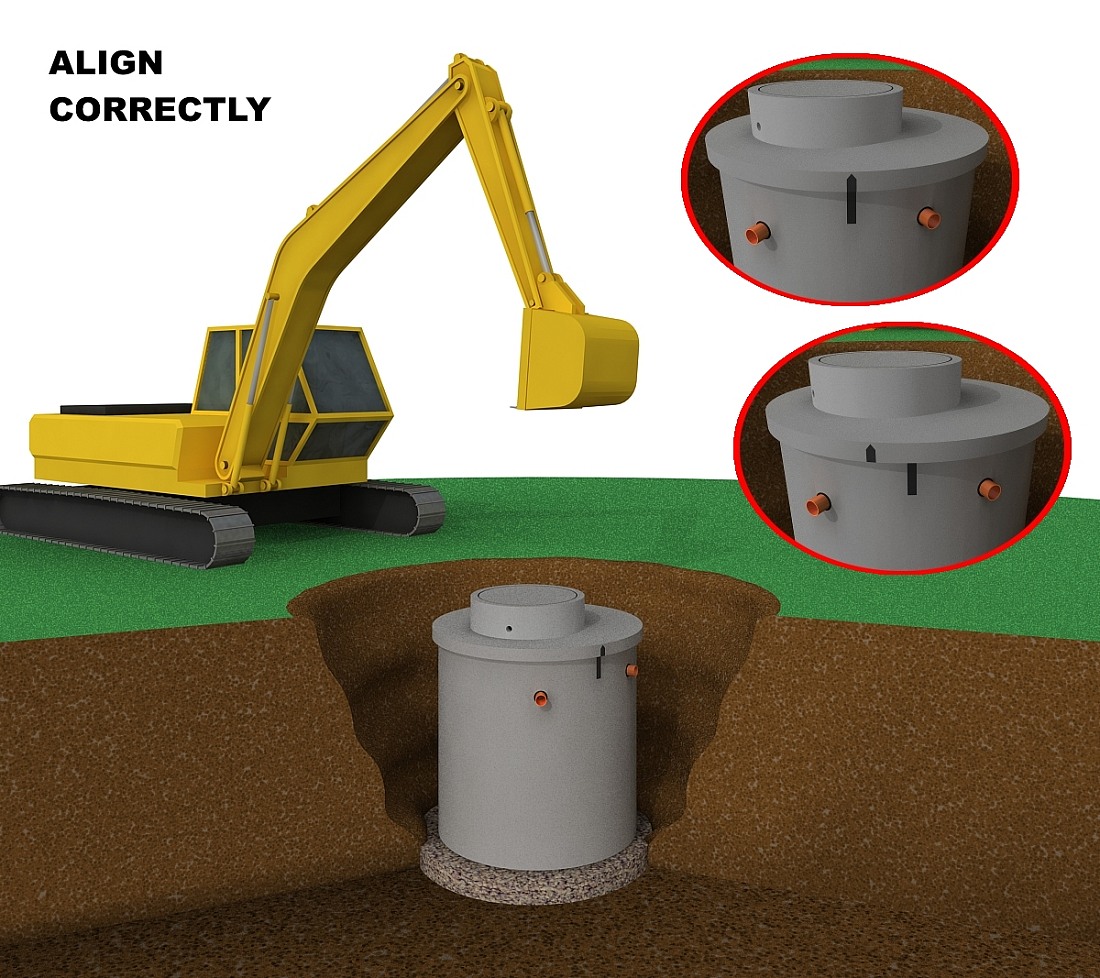 ALIGN CORRECTLY